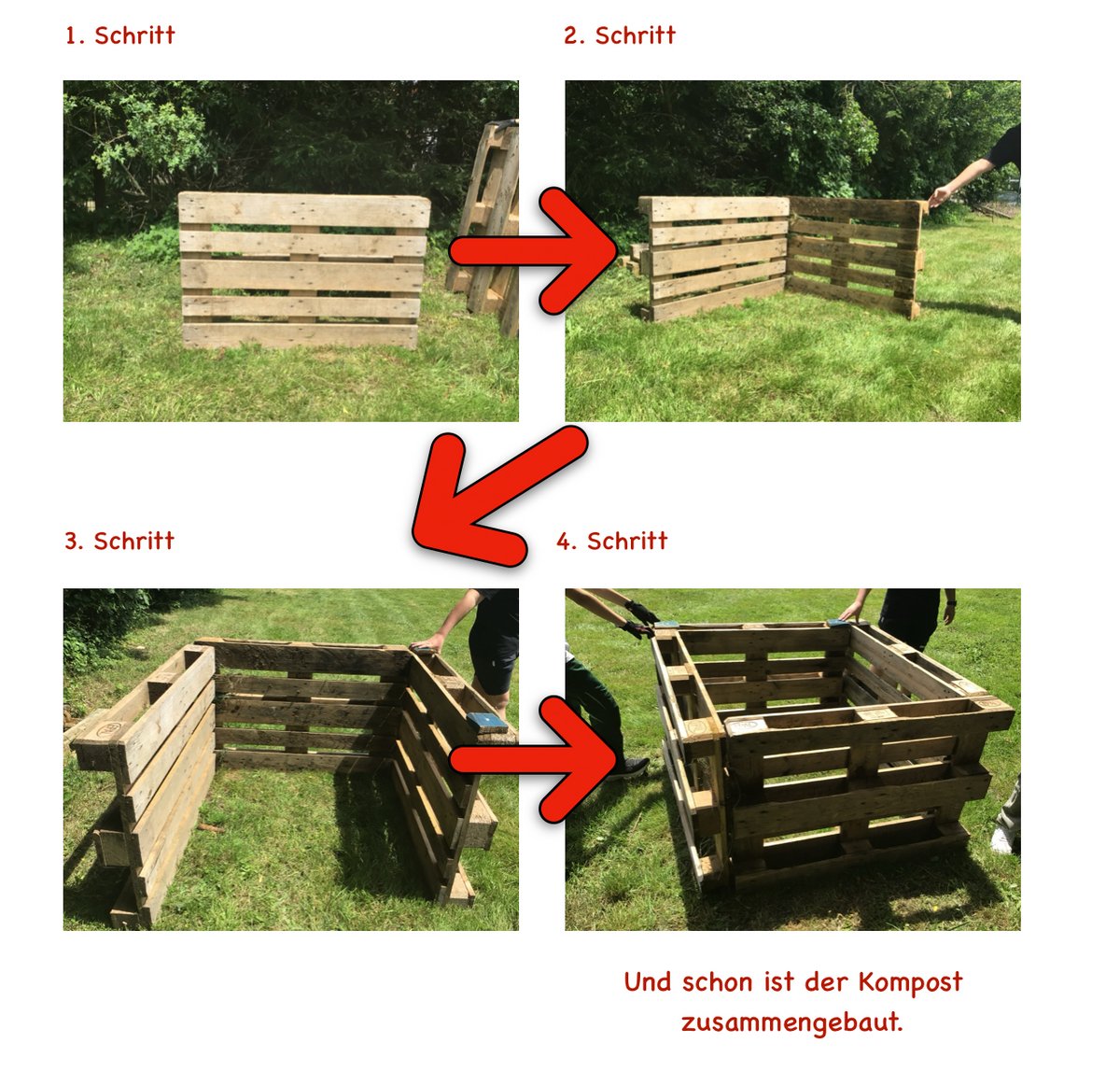 1. Schritt

2. Schritt

3. Schritt

4. Schritt

Und schon ist der Kompost zusammengebaut.